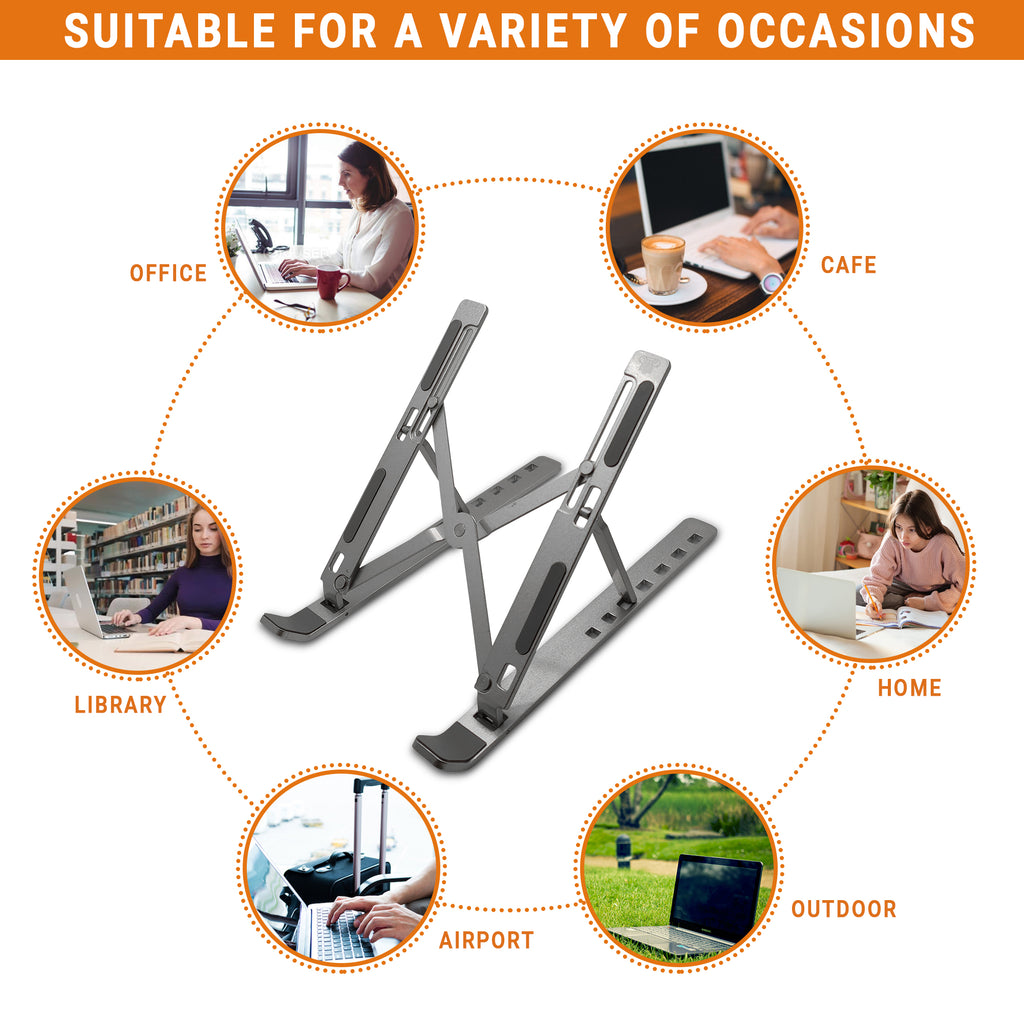 SUITABLE FOR A VARIETY OF OCCASIONS

OFFICE

CAFE

LIBRARY

HOME

AIRPORT

OUTDOOR